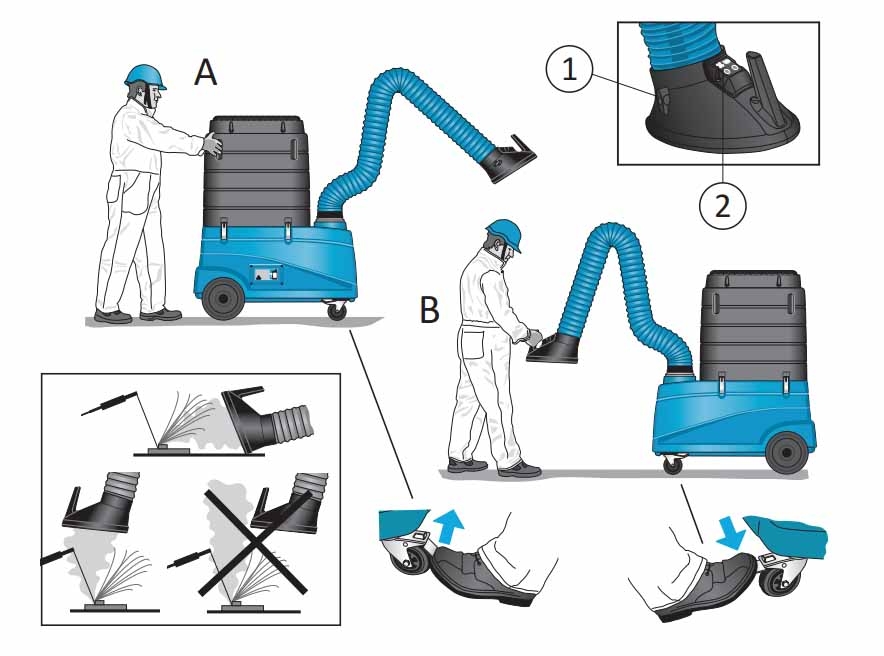 A
1
2
B